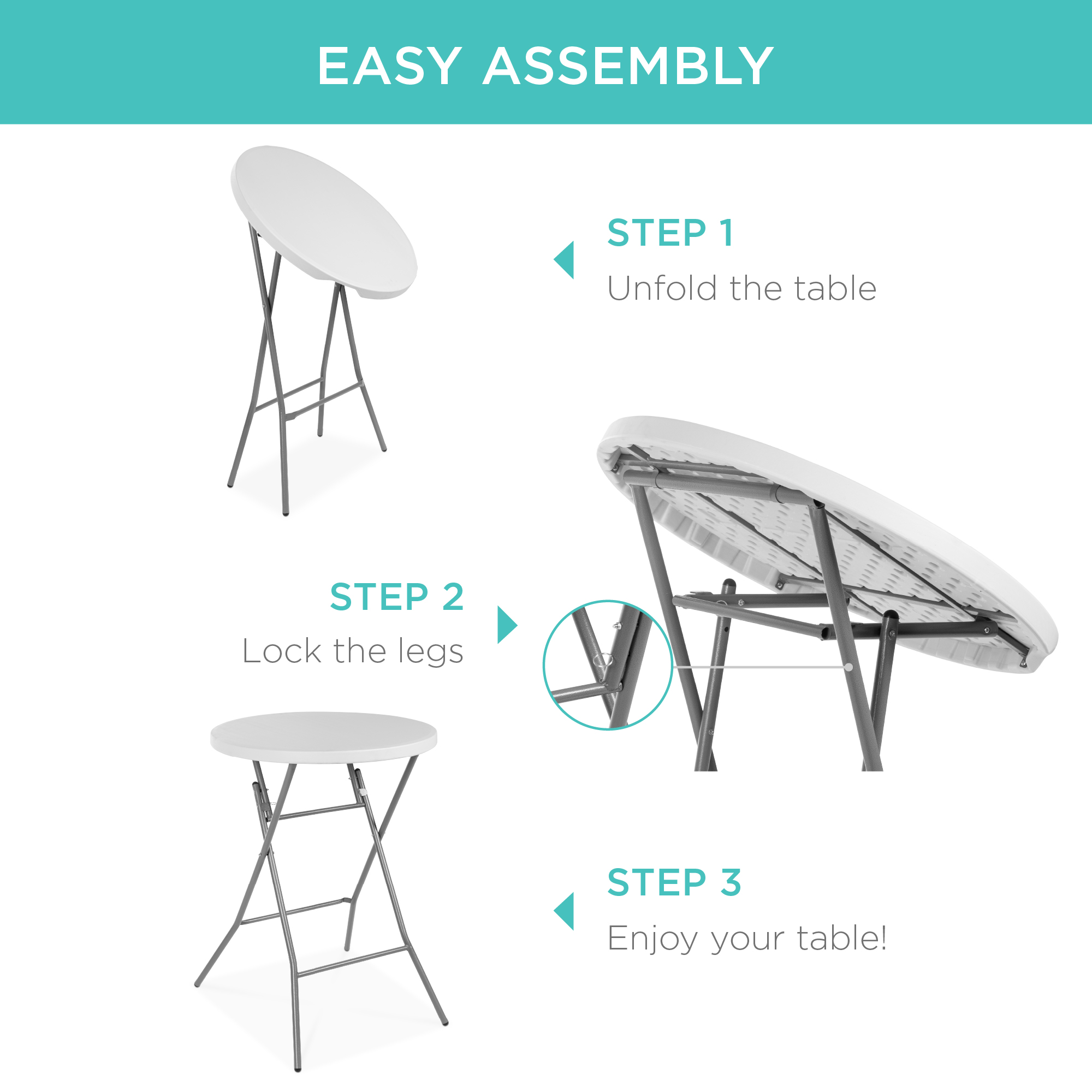 EASY ASSEMBLY

STEP 1
Unfold the table

STEP 2
Lock the legs

STEP 3
Enjoy your table!