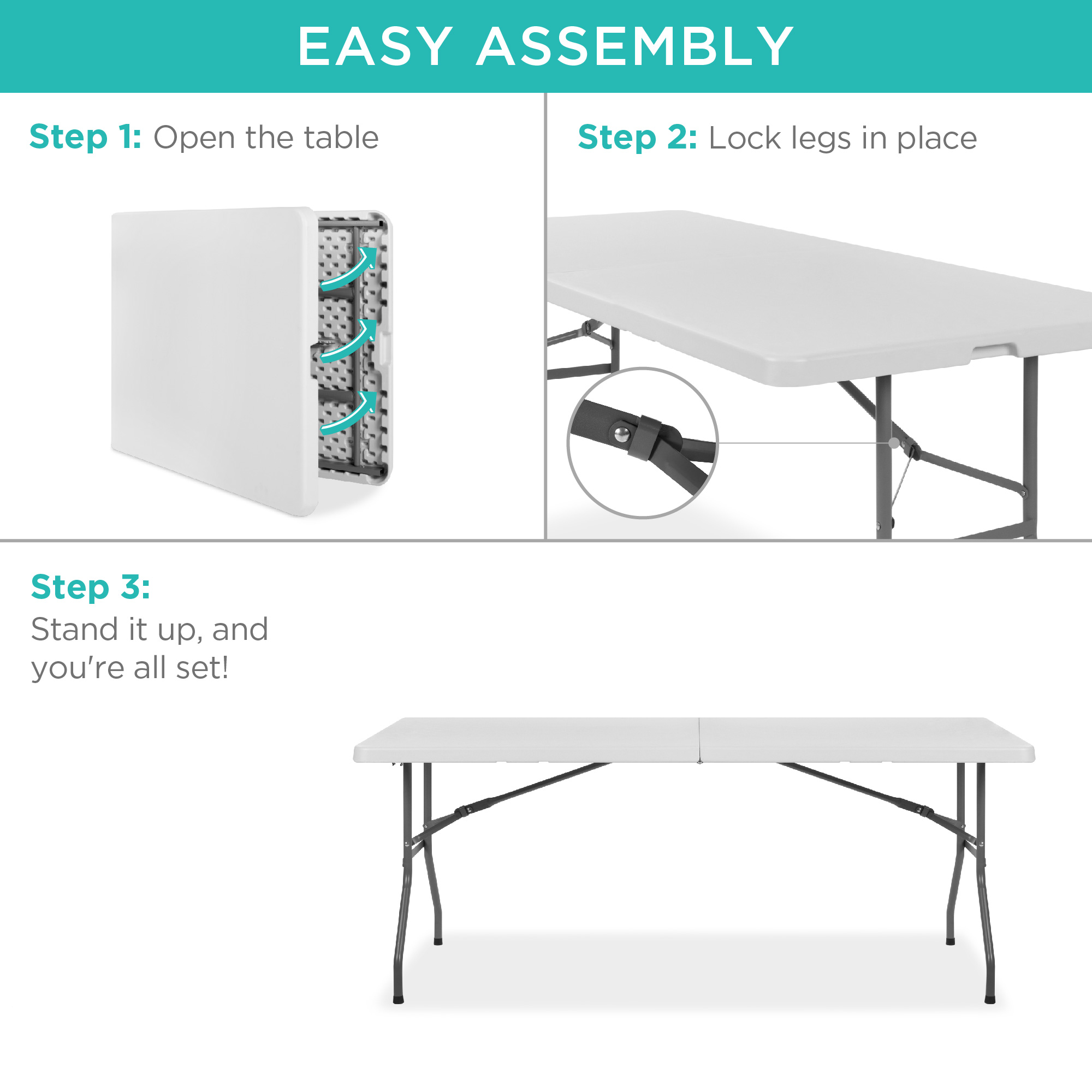 EASY ASSEMBLY

Step 1: Open the table

Step 2: Lock legs in place

Step 3:
Stand it up, and you're all set!