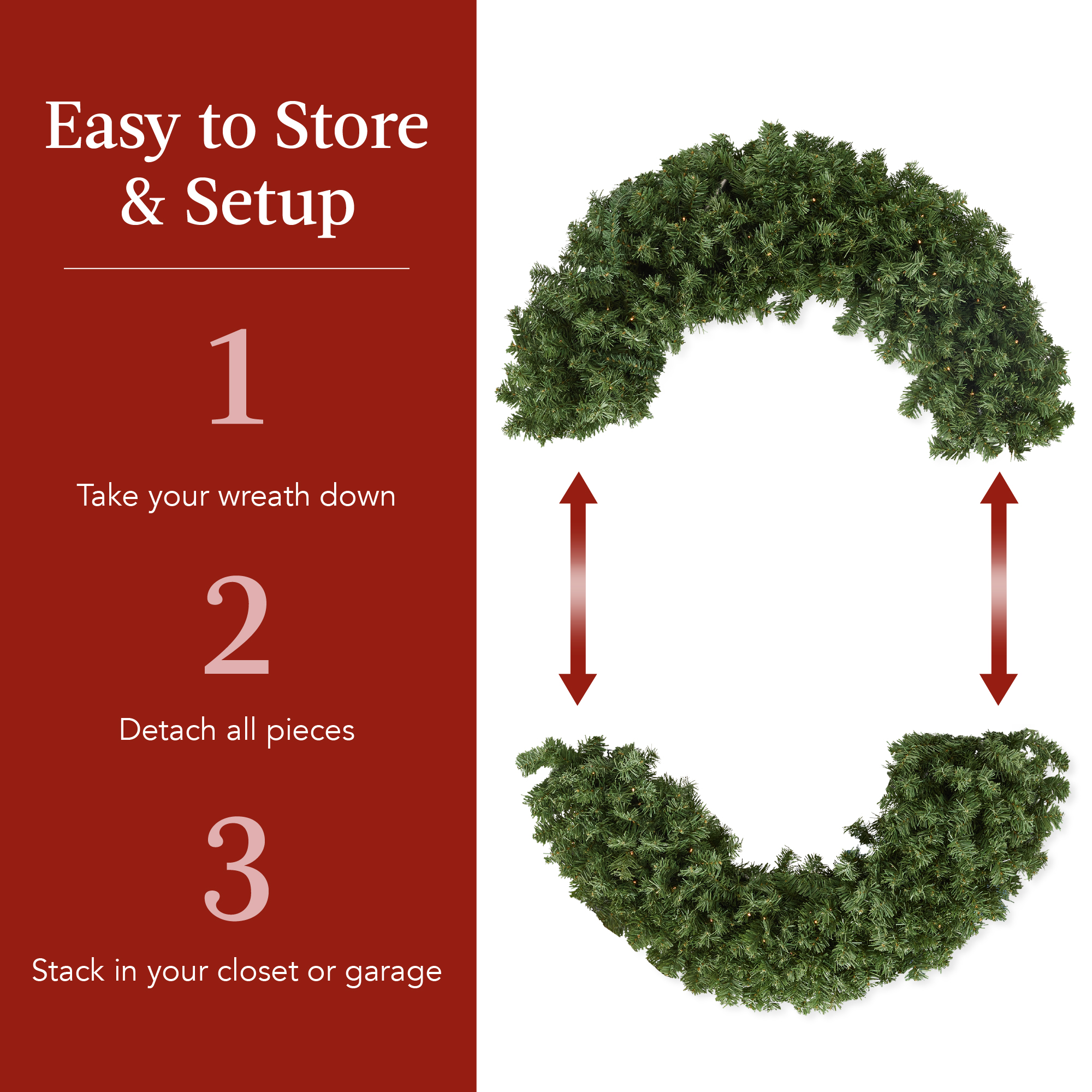 Easy to Store & Setup

1

Take your wreath down

2

Detach all pieces

3

Stack in your closet or garage