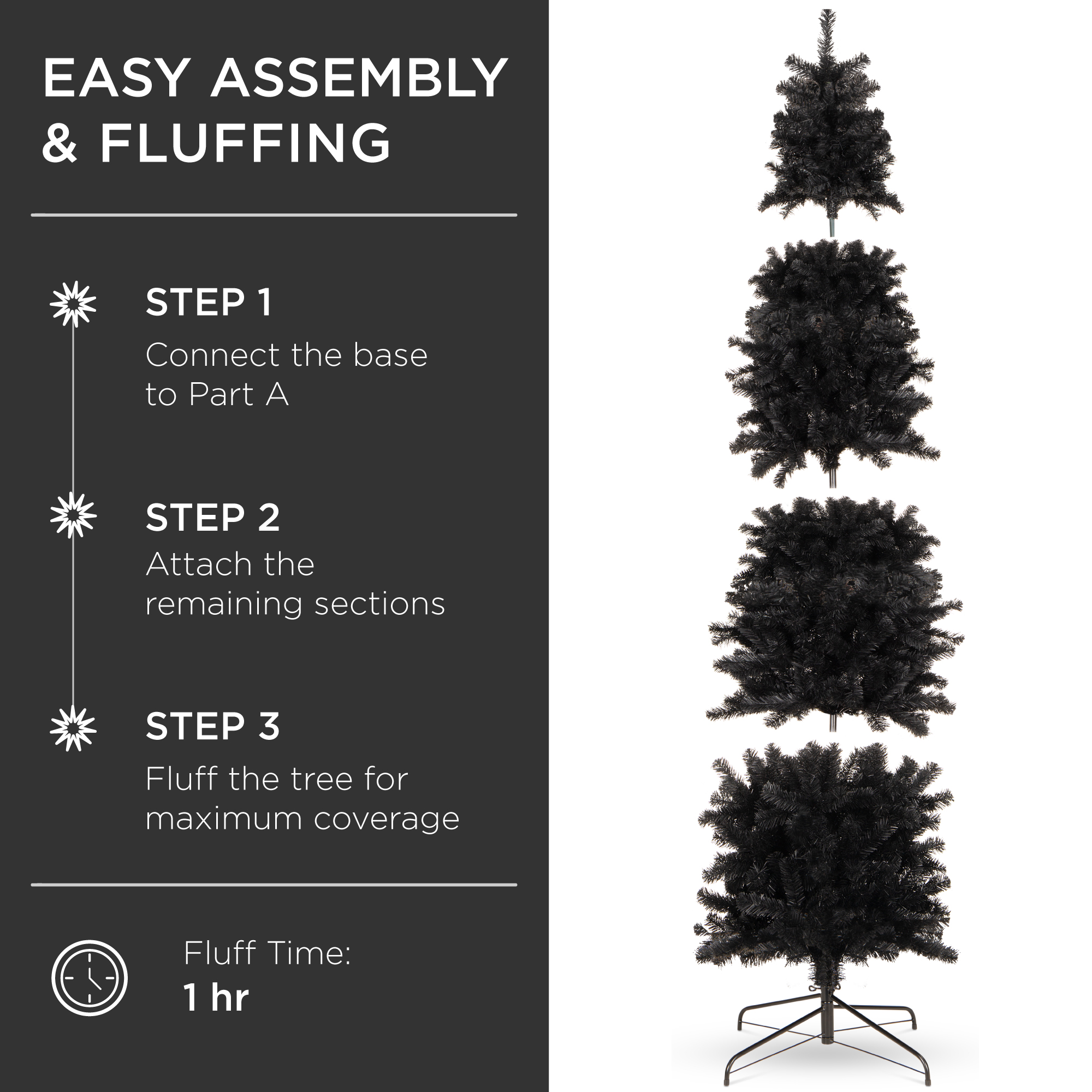 EASY ASSEMBLY & FLUFFING

STEP 1
Connect the base to Part A

STEP 2
Attach the remaining sections

STEP 3
Fluff the tree for maximum coverage

Fluff Time:
1 hr