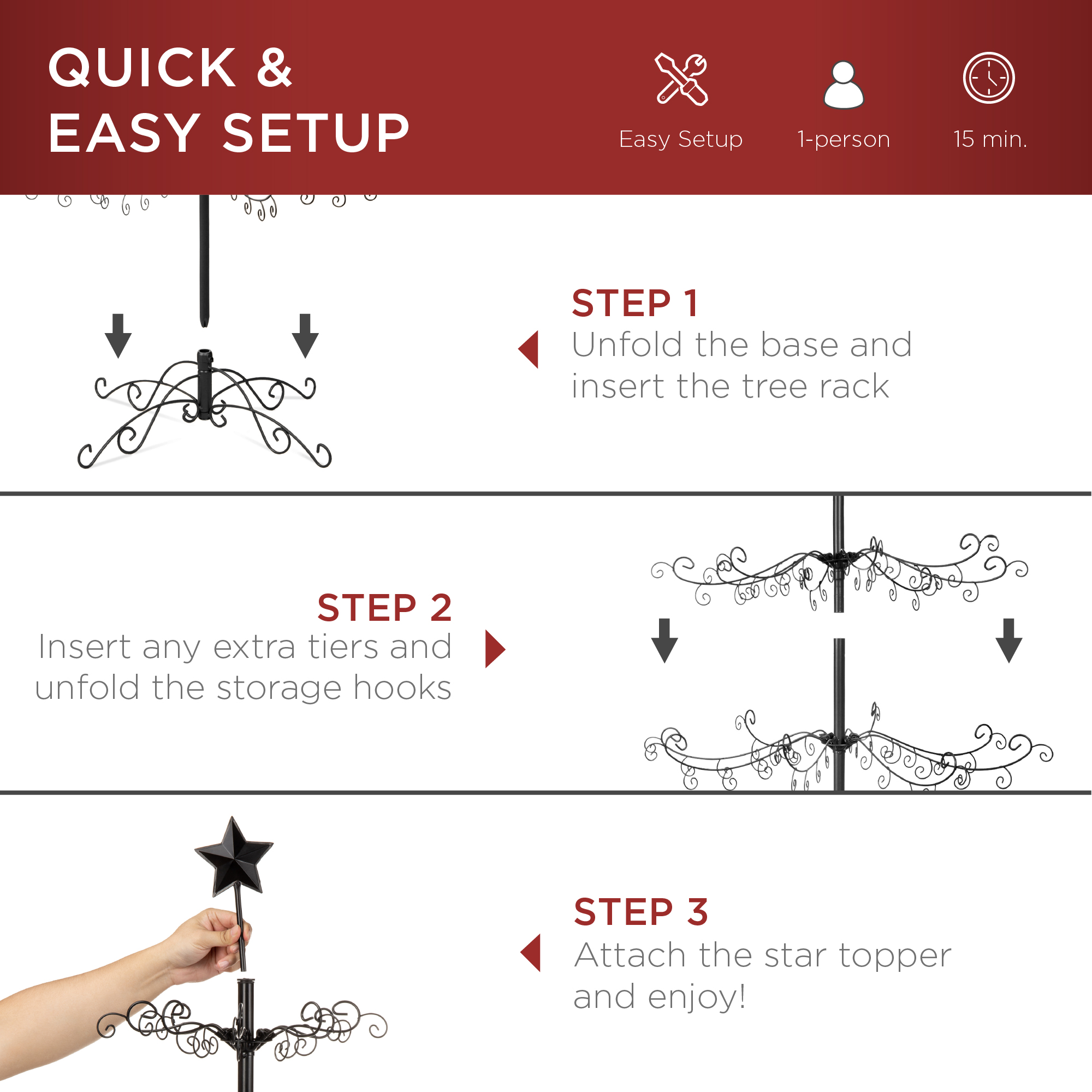 QUICK &
EASY SETUP

Easy Setup

1-person

15 min.

STEP 1
Unfold the base and insert the tree rack

STEP 2
Insert any extra tiers and unfold the storage hooks

STEP 3
Attach the star topper and enjoy!